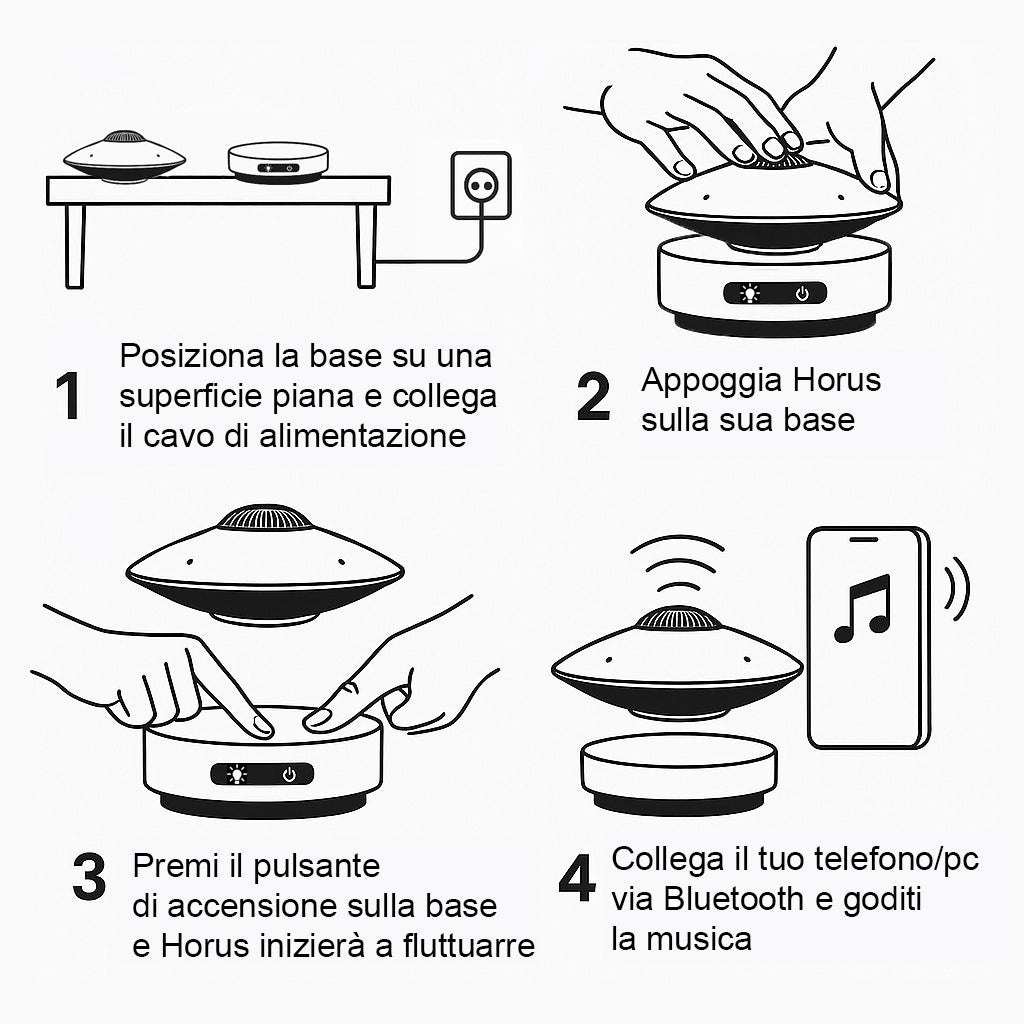 1 Posiziona la base su una superficie piana e collega il cavo di alimentazione

2 Appoggia Horus sulla sua base

3 Premi il pulsante di accensione sulla base e Horus inizierà a fluttuarre

4 Collega il tuo telefono/pc via Bluetooth e goditi la musica