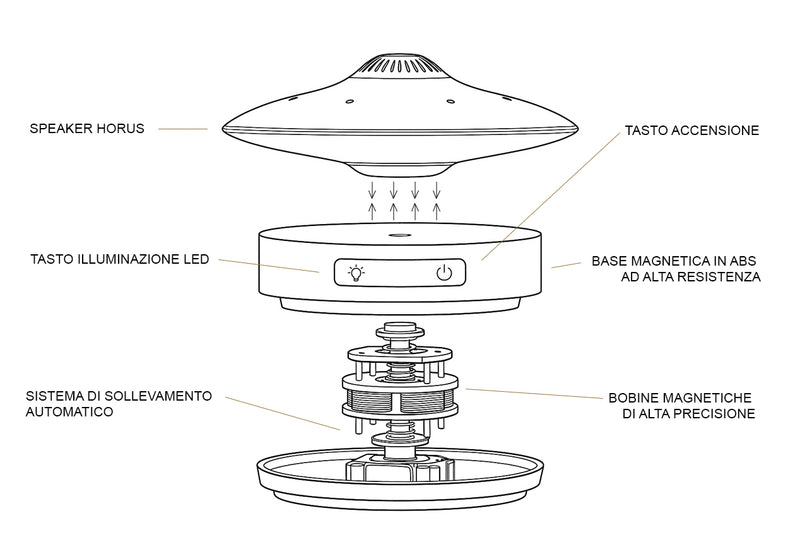 SPEAKER HORUS

TASTO ACCENSIONE

TASTO ILLUMINAZIONE LED

BASE MAGNETICA IN ABS
AD ALTA RESISTENZA

SISTEMA DI SOLLEVAMENTO
AUTOMATICO

BOBINE MAGNETICHE
DI ALTA PRECISIONE