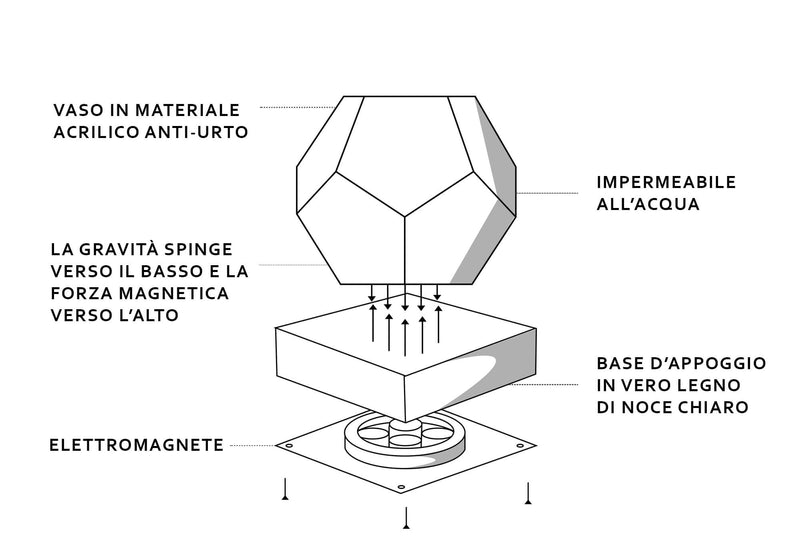 VASO IN MATERIALE ACRILICO ANTI-URTO

IMPERMEABILE ALL'ACQUA

LA GRAVITÀ SPINGE VERSO IL BASSO E LA FORZA MAGNETICA VERSO L'ALTO

BASE D'APPOGGIO IN VERO LEGNO DI NOCE CHIARO

ELETTROMAGNETE